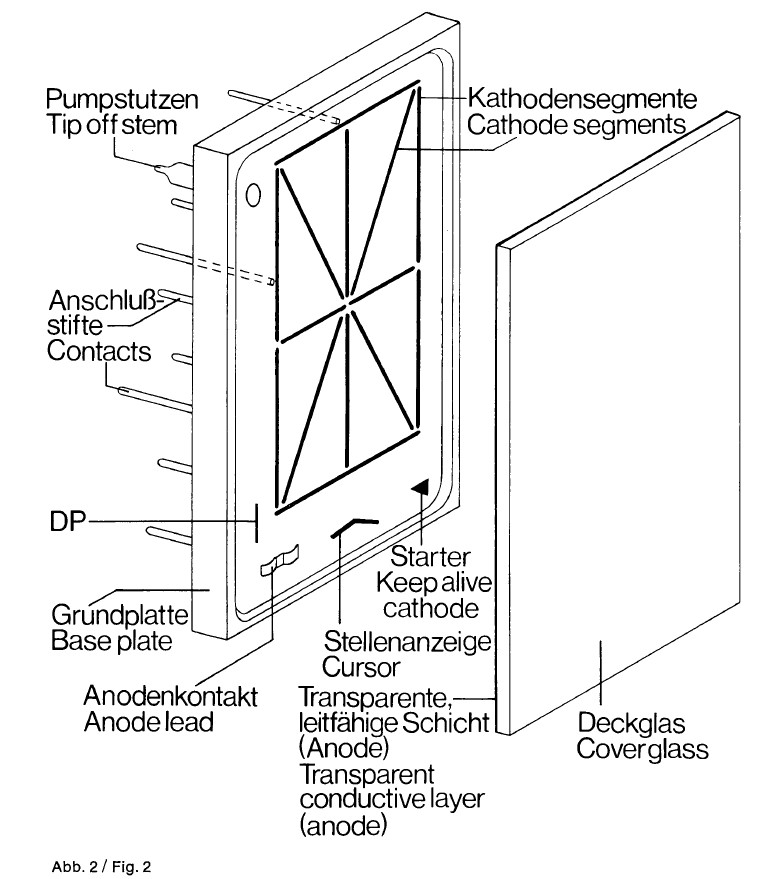 Pumpstutzen
Tip off stem

Kathodensegmente
Cathode segments

Anschlußstifte
Contacts

DP

Starter
Keep alive cathode

Grundplatte
Base plate

Stellenanzeige
Cursor

Anodenkontakt
Anode lead

Transparente, leitfähige Schicht (Anode)
Transparent conductive layer (anode)

Deckglas
Cover glass

Abb. 2 / Fig. 2